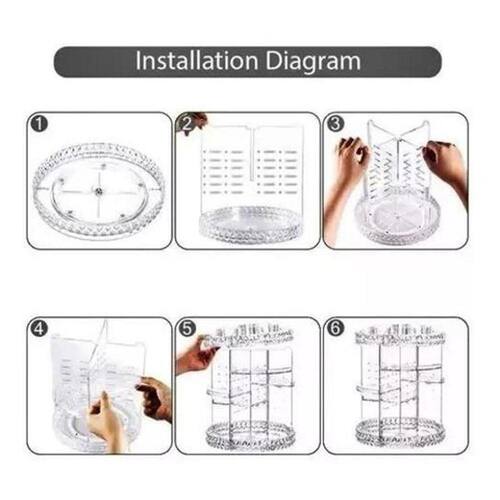 Installation Diagram

1

2

3

4

5

6