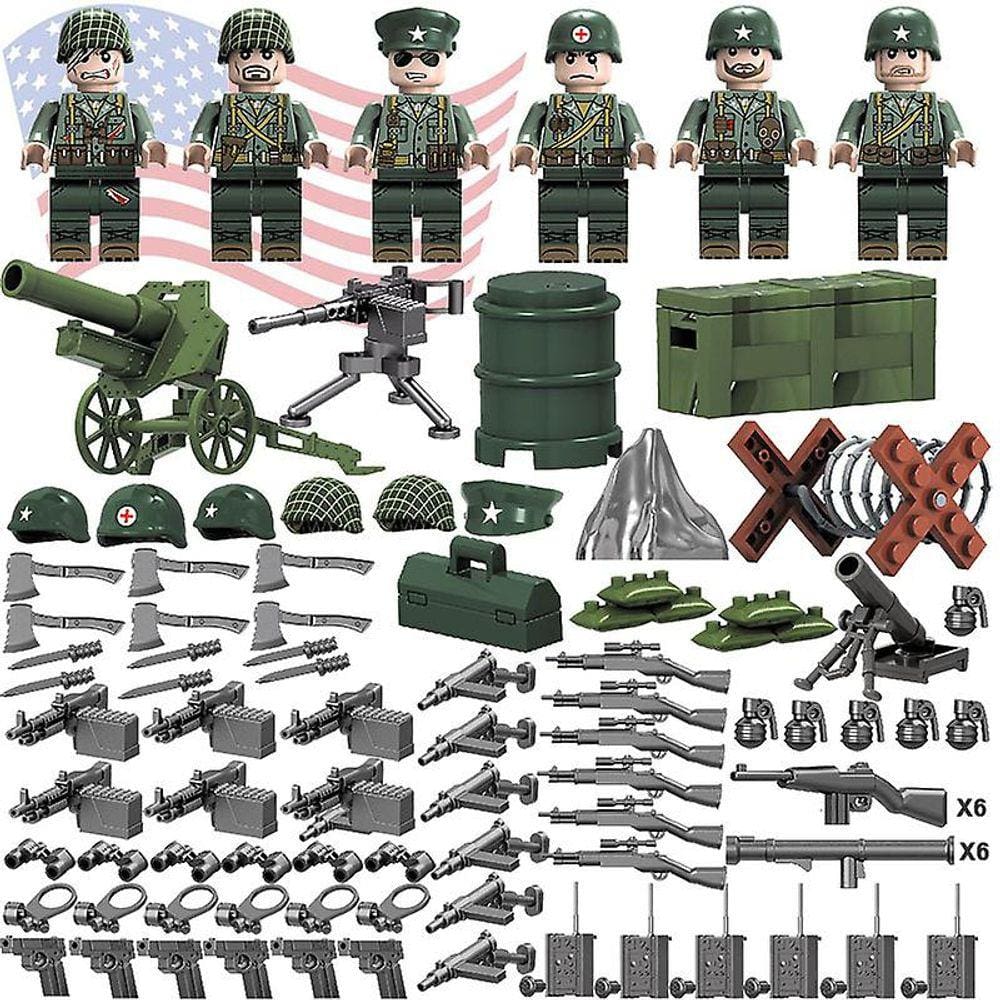 X6
X6