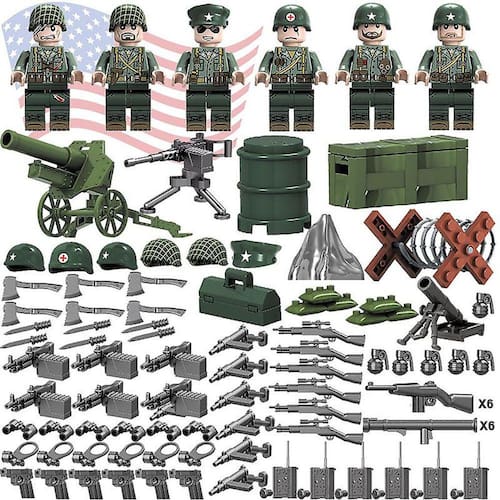 X6
X6