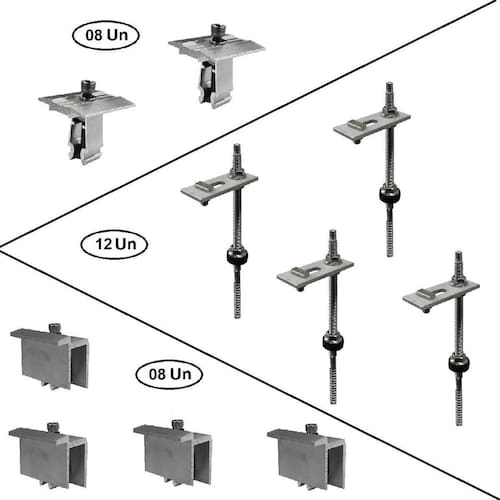 08 Un

12 Un

08 Un