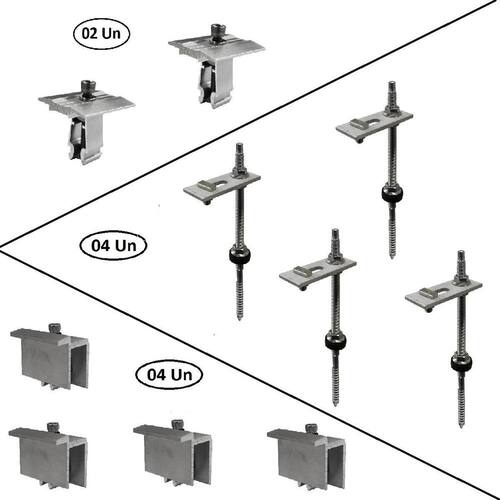 02 Un

04 Un

04 Un