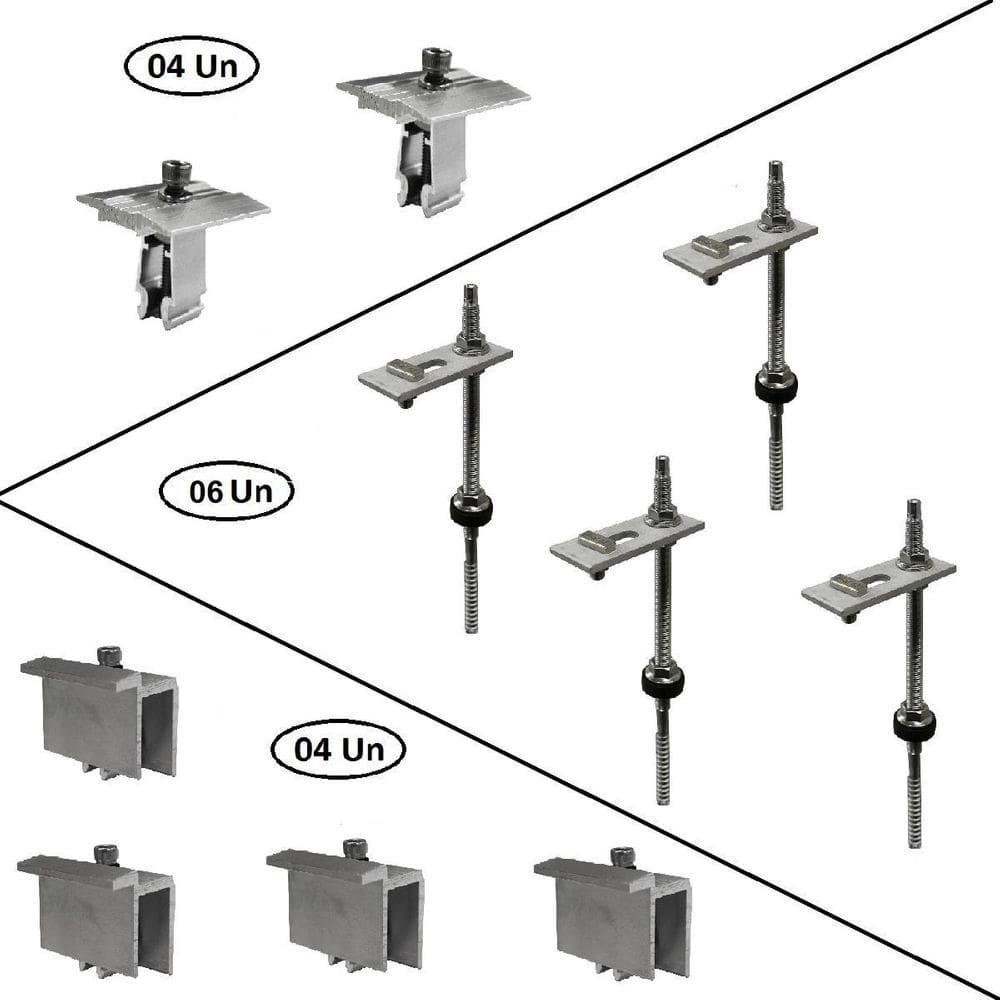 04 Un

06 Un

04 Un