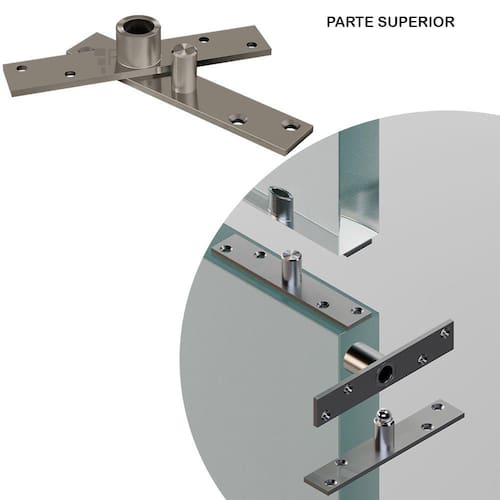 PARTE SUPERIOR