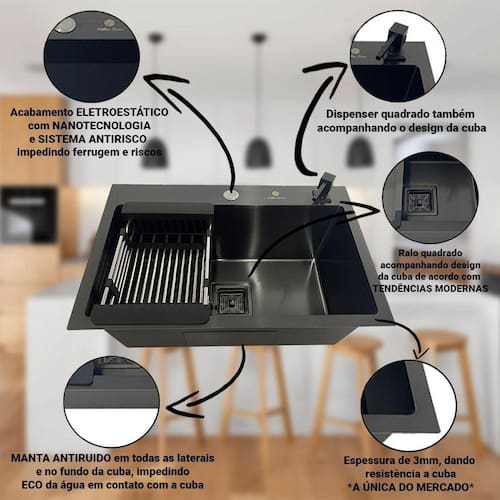 Acabamento ELETROESTÁTICO com NANOTECNOLOGIA e SISTEMA ANTIRISCO impedindo ferrugem e riscos

Dispenser quadrado também acompanhando o design da cuba

Ralo quadrado acompanhando design da cuba de acordo com TENDÊNCIAS MODERNAS

MANTA ANTIRUIDO em todas as laterais e no fundo da cuba, impedindo ECO da água em contato com a cuba

Espessura de 3mm, dando resistência a cuba *A ÚNICA DO MERCADO*