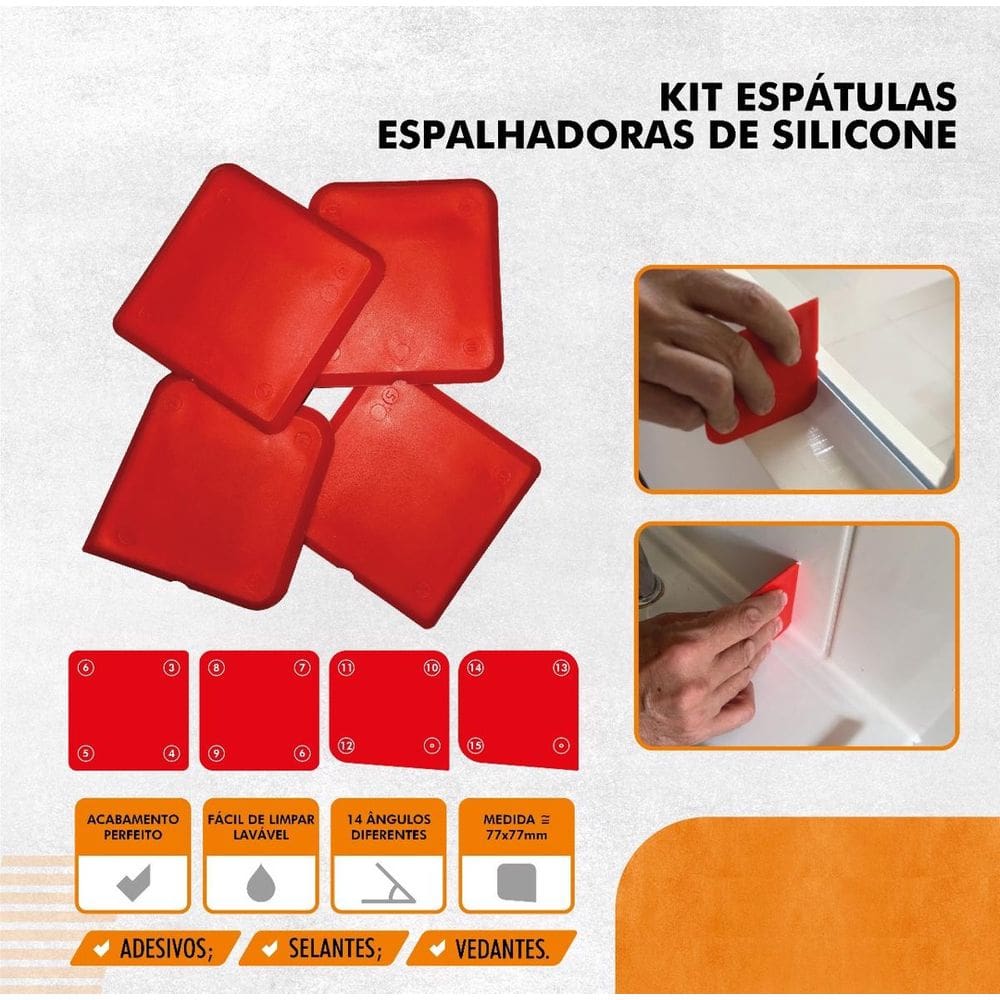 KIT ESPÁTULAS
ESPALHADORAS DE SILICONE

6 3
5 4

8 7
9 6

11 10
12

14 13
15

ACABAMENTO PERFEITO

FÁCIL DE LIMPAR LAVÁVEL

14 ÂNGULOS DIFERENTES

MEDIDA ≅ 77x77mm

ADESIVOS; SELANTES; VEDANTES.