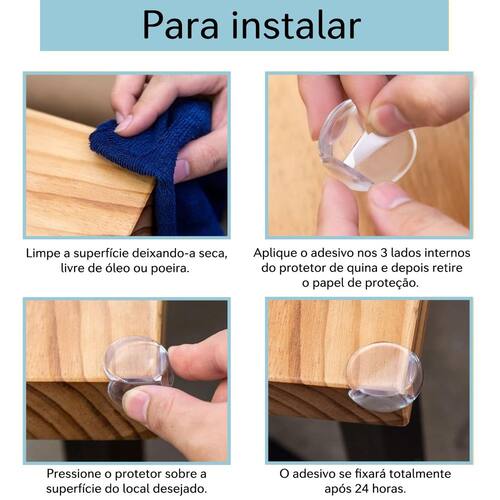 Para instalar

Limpe a superfície deixando-a seca, livre de óleo ou poeira.

Aplique o adesivo nos 3 lados internos do protetor de quina e depois retire o papel de proteção.

Pressione o protetor sobre a superfície do local desejado.

O adesivo se fixará totalmente após 24 horas.