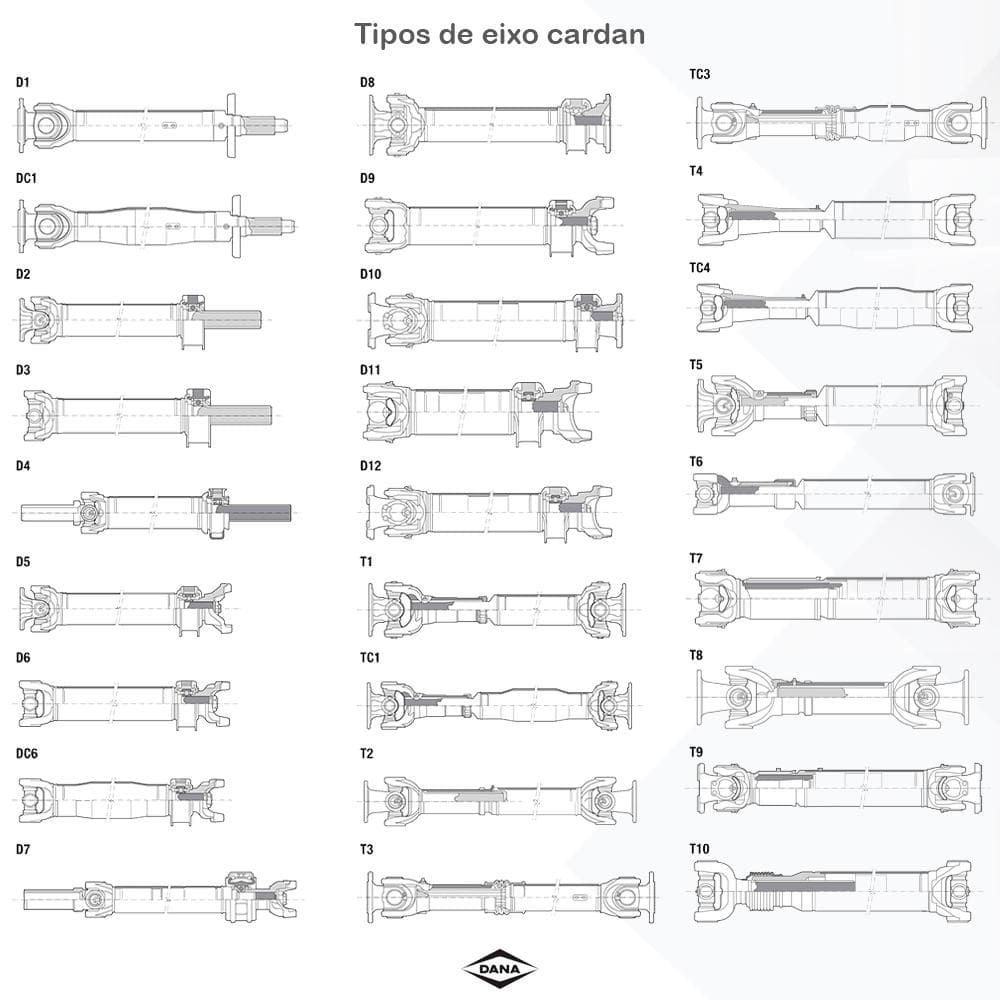 Tipos de eixo cardan

D1

DC1

D2

D3

D4

D5

D6

DC6

D7

D8

D9

D10

D11

D12

T1

TC1

T2

T3

TC3

T4

TC4

T5

T6

T7

T8

T9

T10

DANA