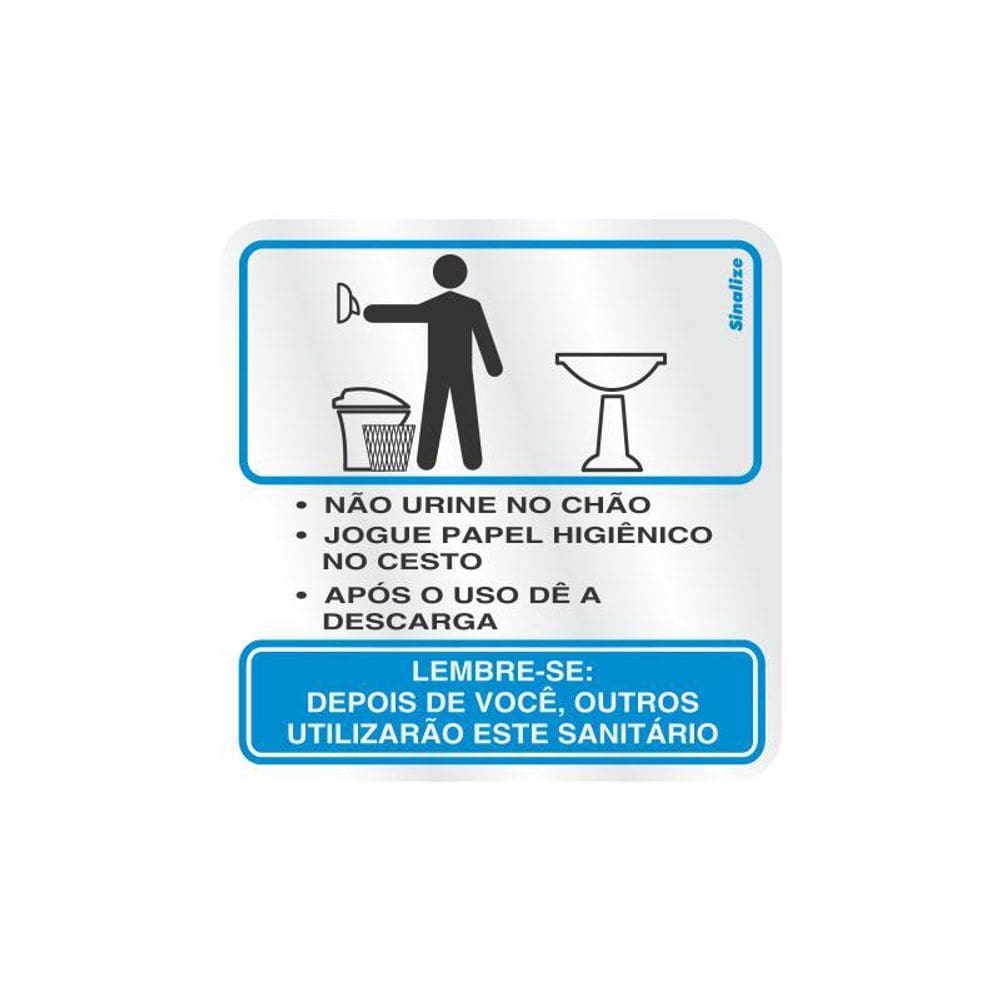 Sinalize

• NÃO URINE NO CHÃO
• JOGUE PAPEL HIGIÊNICO NO CESTO
• APÓS O USO DÊ A DESCARGA

LEMBRE-SE:
DEPOIS DE VOCÊ, OUTROS UTILIZARÃO ESTE SANITÁRIO