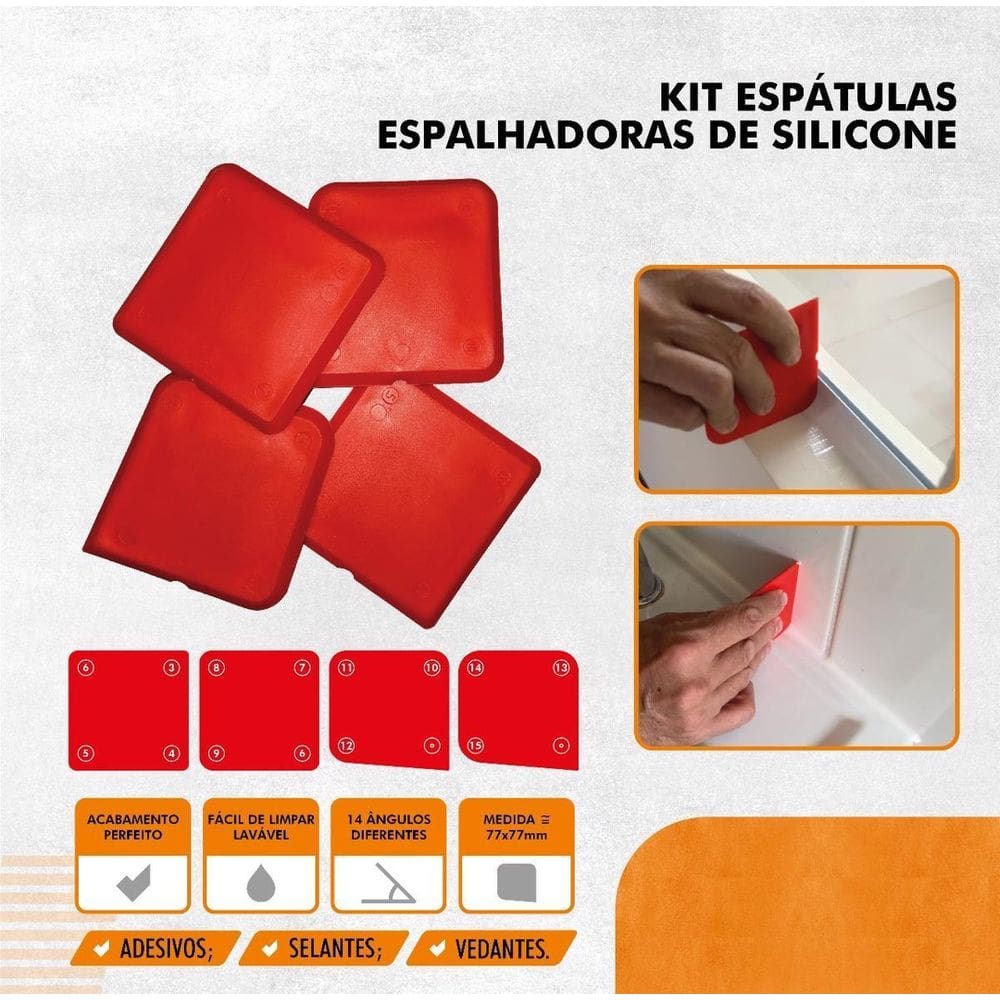 KIT ESPÁTULAS ESPALHADORAS DE SILICONE

6 3 5 4
8 7 9 6
11 10 12
14 13 15

ACABAMENTO PERFEITO

FÁCIL DE LIMPAR LAVÁVEL

14 ÂNGULOS DIFERENTES

MEDIDA ≅ 77x77mm

ADESIVOS; SELANTES; VEDANTES.