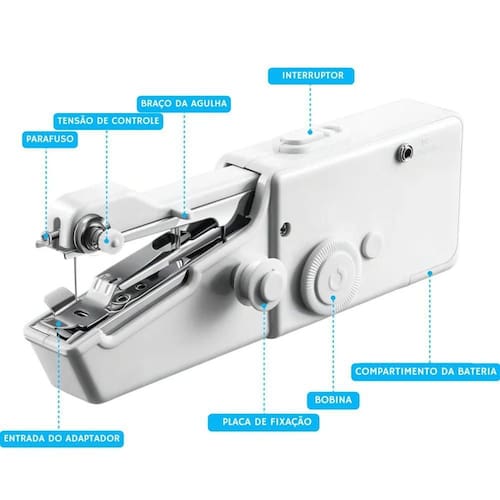 INTERRUPTOR

BRAÇO DA AGULHA

TENSÃO DE CONTROLE

PARAFUSO

COMPARTIMENTO DA BATERIA

BOBINA

PLACA DE FIXAÇÃO

ENTRADA DO ADAPTADOR