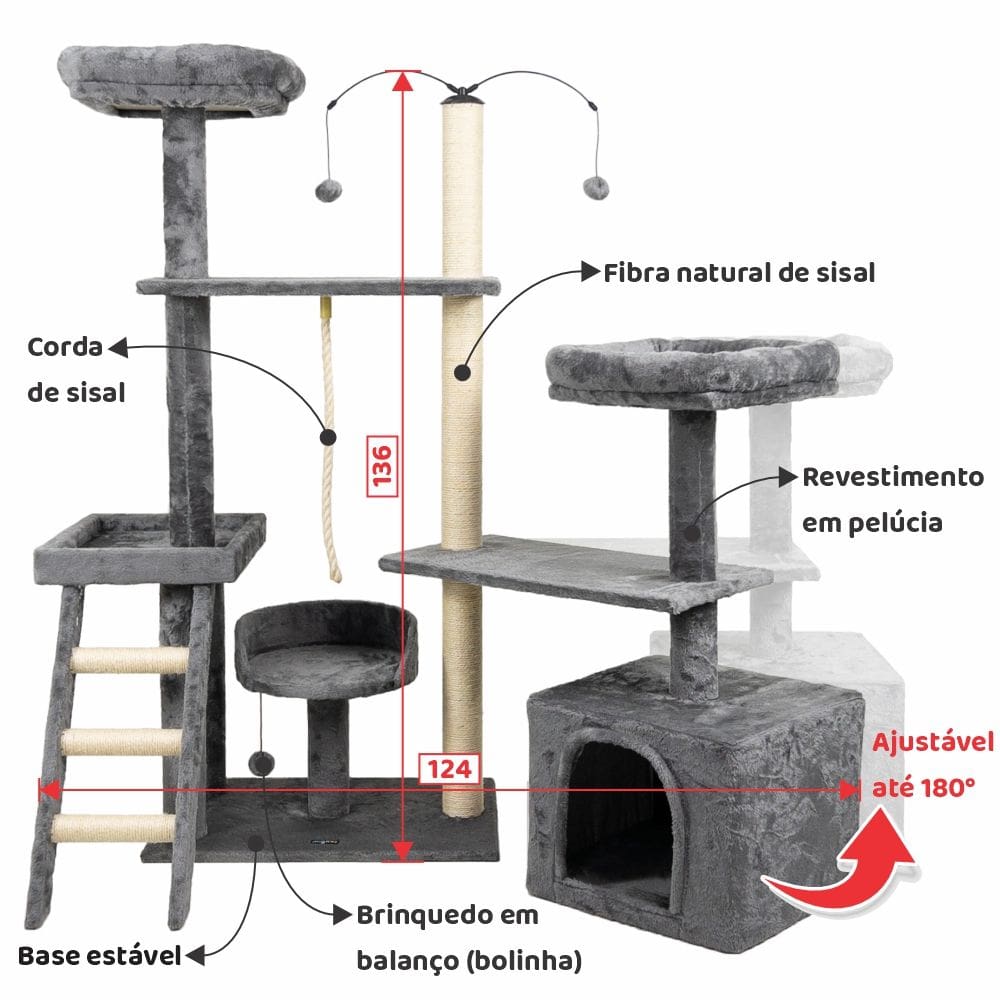 Fibra natural de sisal

Corda de sisal

136

Revestimento em pelúcia

124

Ajustável até 180°

Brinquedo em balanço (bolinha)

Base estável